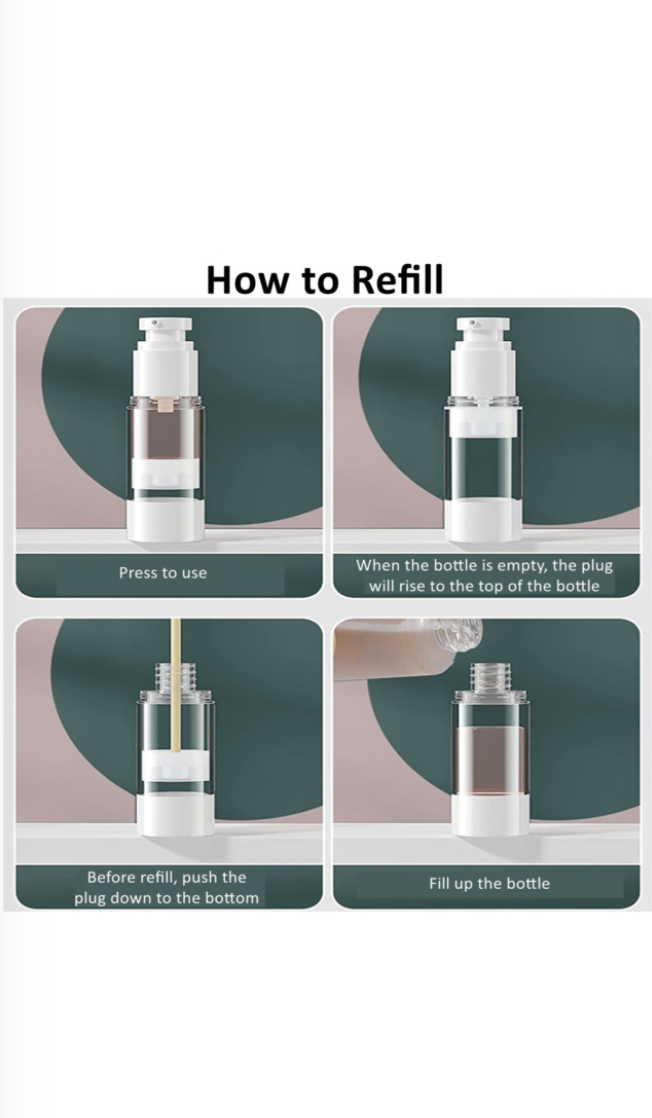 How to Refill

Press to use

When the bottle is empty, the plug will rise to the top of the bottle

Before refill, push the plug down to the bottom

Fill up the bottle